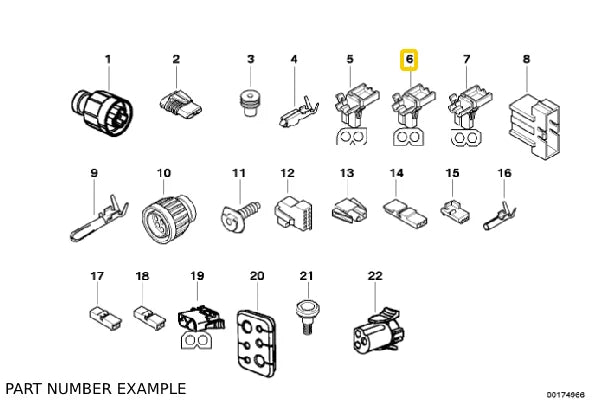 1 2 3 4 5 6 7 8

9 10 11 12 13 14 15 16

17 18 19 20 21 22

PART NUMBER EXAMPLE

00174966