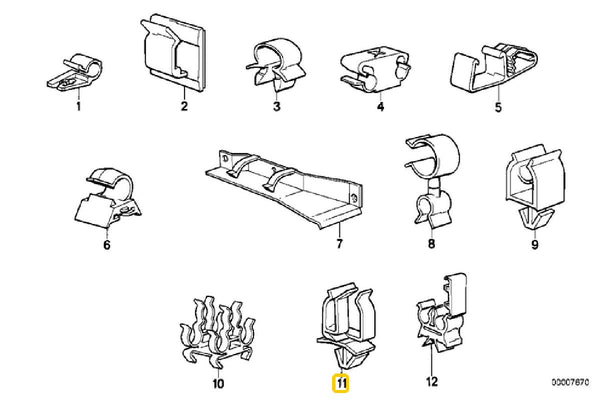 1
2
3
4
5
6
7
8
9
10
11
12
00007670