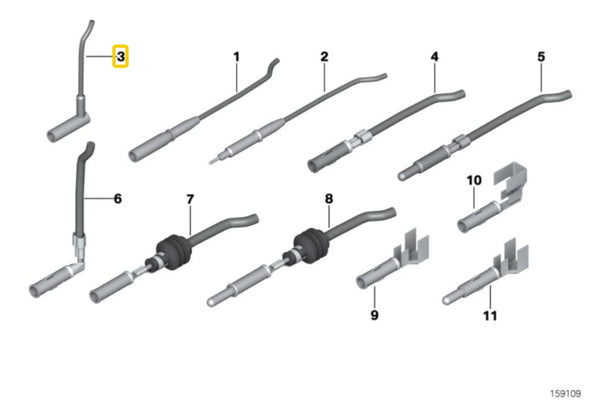 3
1
2
4
5
6
7
8
10
9
11
159109