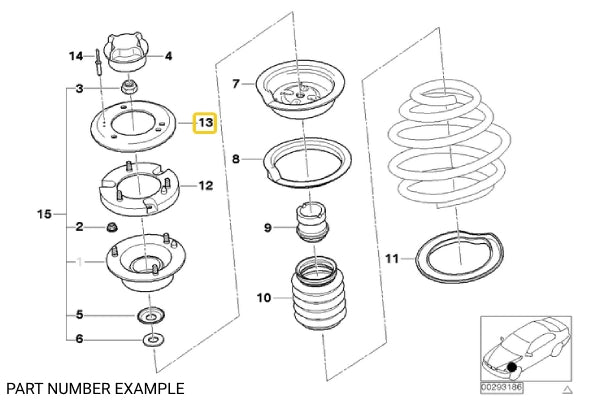 14
4
3
13
12
15
2
1
5
6
7
8
9
10
11
PART NUMBER EXAMPLE
00293186