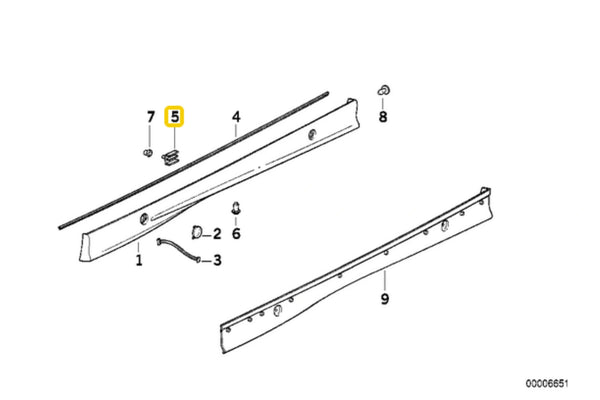 7
5
4
8
2
6
1
3
9
00006651