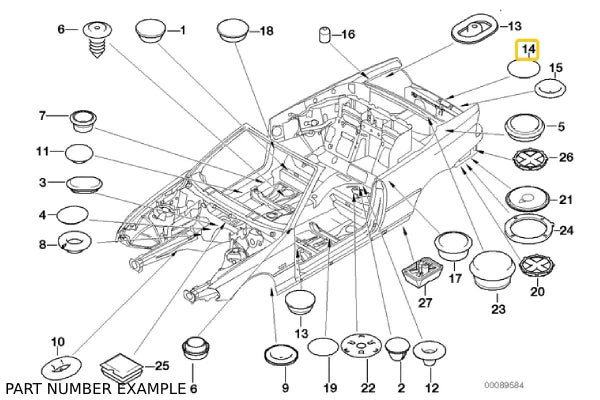 6
1
18
16
13
14
15
7
5
11
26
3
21
4
24
8
17
20
27
23
13
10
25
PART NUMBER EXAMPLE 6
9
19
22
2
12
00089584