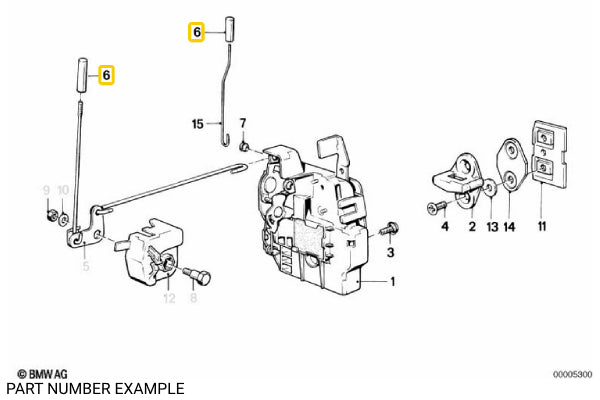 6

6

15

7

9

10

5

12

8

3

1

4

2

13

14

11

© BMW AG

00005300

PART NUMBER EXAMPLE