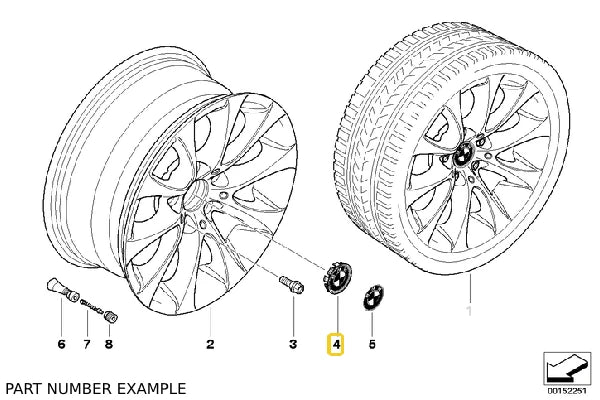 1

6 7 8 2 3 4 5

PART NUMBER EXAMPLE

00152251