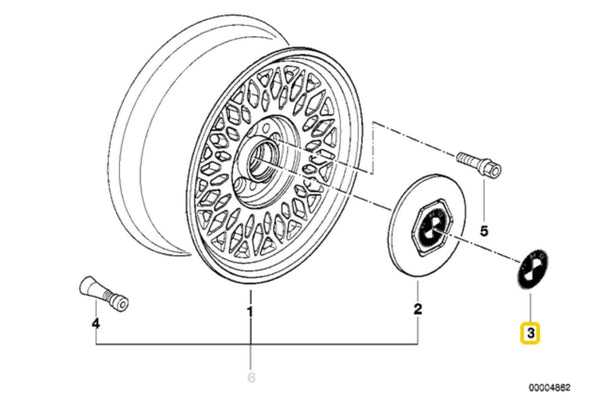 5

4

1

2

3

6

00004862