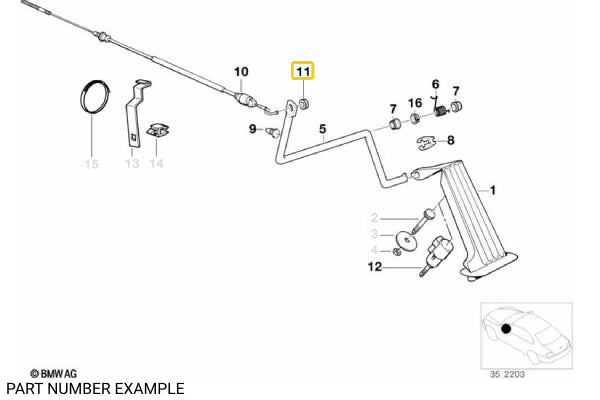 10
11
6
7
7
16
9
5
8
15
13
14
1
2
3
4
12
© BMW AG
35_2203
PART NUMBER EXAMPLE