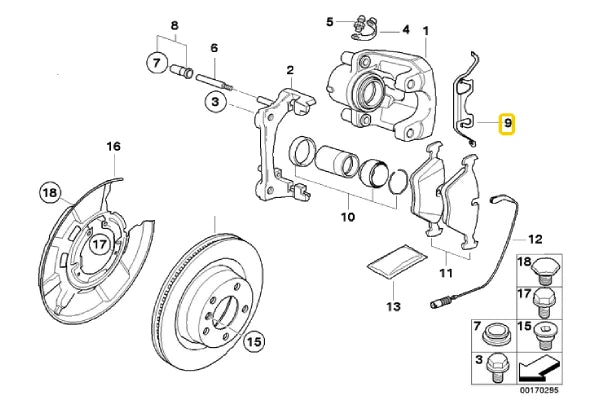 8
5
4
1
7
6
2
3
9
16
18
17
10
12
11
13
15
18
17
7
15
3
00170295