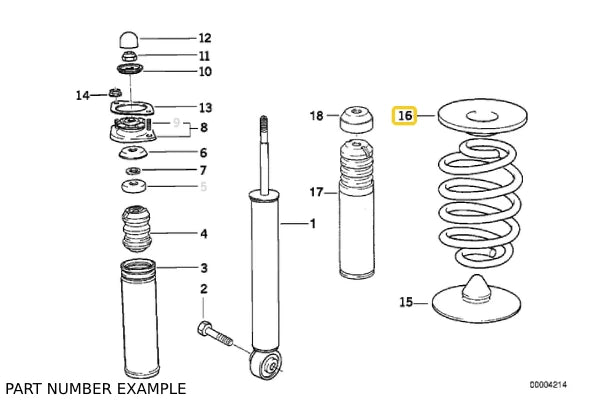 12
11
10
14
13
9
8
6
7
5
4
3
2
1
18
17
16
15
PART NUMBER EXAMPLE
00004214