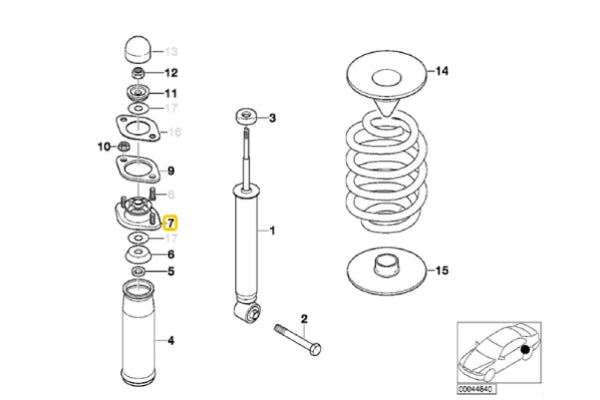 13
12
11
17
16
10
9
8
7
17
6
5
4
3
1
2
14
15
00044840