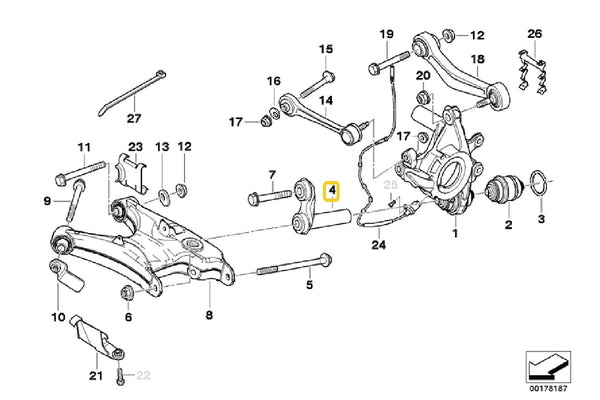 19
12
26
15
18
16
20
14
17
27
17
11
23
13
12
7
4
25
9
2
3
1
24
5
10
6
8
21
22
00178187