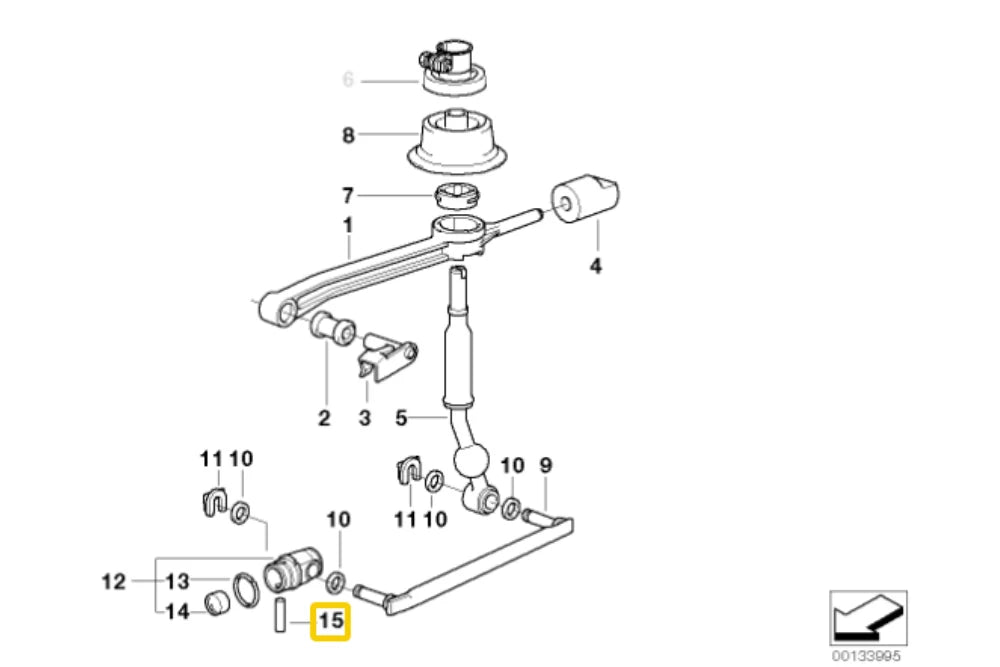 6
8
7
1
4
2
3
5
11 10
10
9
11 10
10
12
13
14
15
00133995