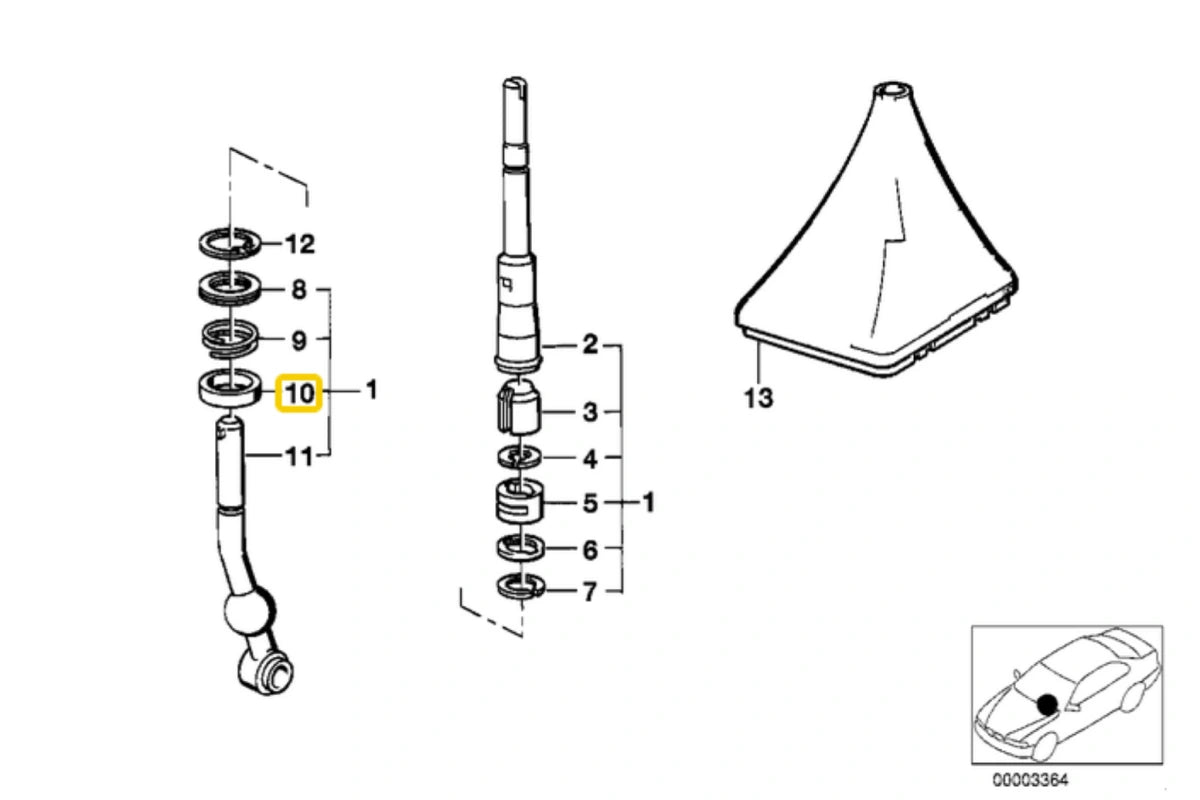 12
8
9
10
1
11
2
3
4
5
1
6
7
13
00003364