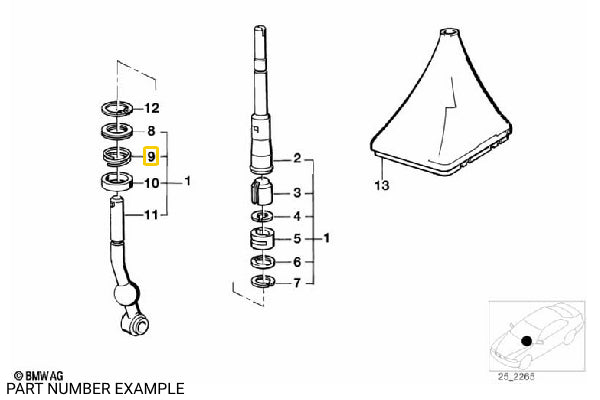 12
8
9
10
1
11

2
3
4
5
1
6
7

13

© BMW AG
PART NUMBER EXAMPLE

25_2265