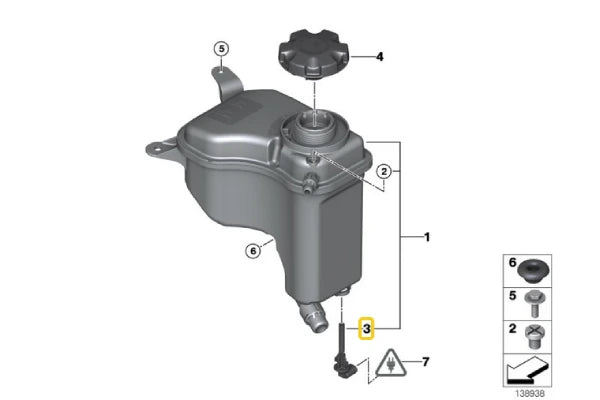 5
4
2
1
6
3
7
6
5
2
138938