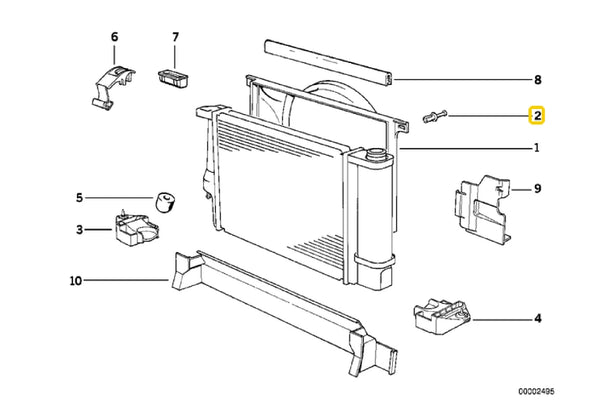 6
7
8
2
1
9
5
3
10
4
00002495