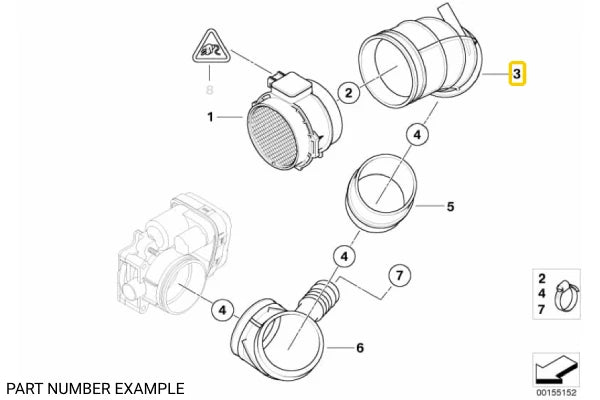 8
1
2
3
4
5
4
7
4
6
2
4
7
PART NUMBER EXAMPLE
00155152