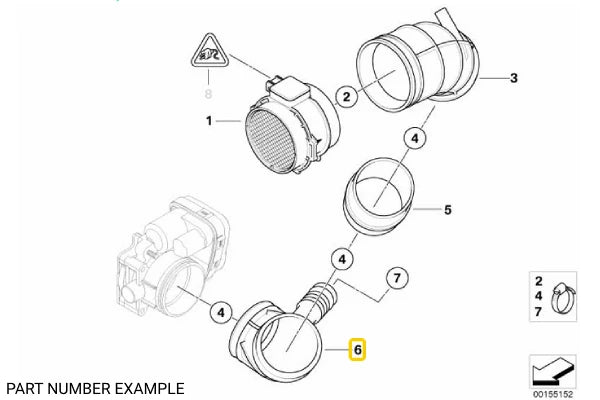 8
1
2
3
4
5
4
7
4
6
2
4
7
PART NUMBER EXAMPLE
00155152