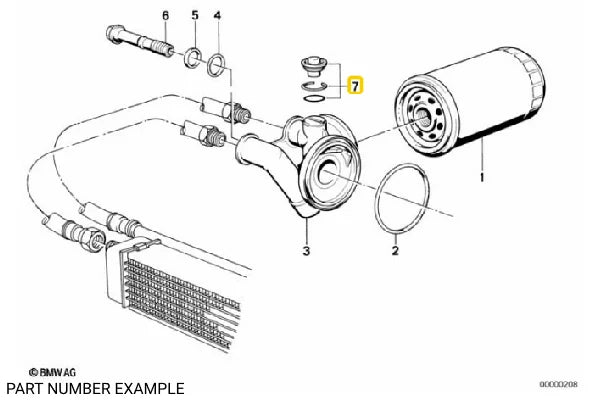 6
5
4
7
1
3
2
© BMW AG
PART NUMBER EXAMPLE
00000208