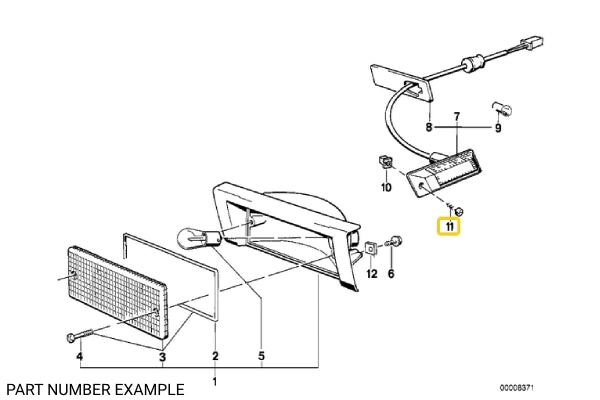 7
8
9
10
11
12
6
4
3
2
5
1
PART NUMBER EXAMPLE
00008371